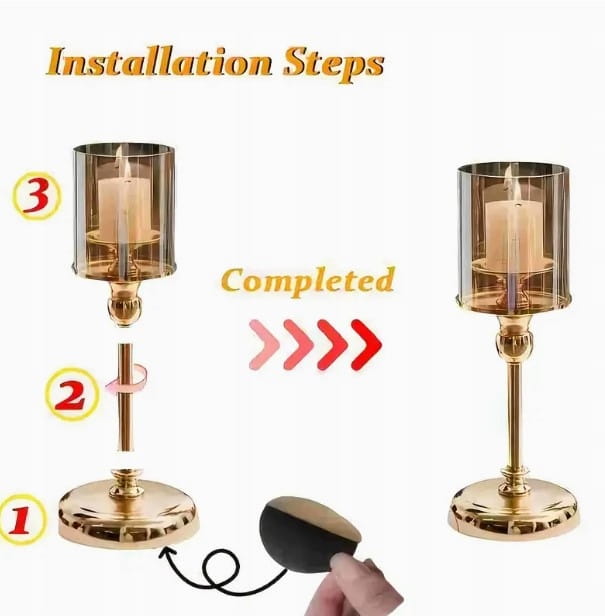 Installation Steps

3

Completed

2

1