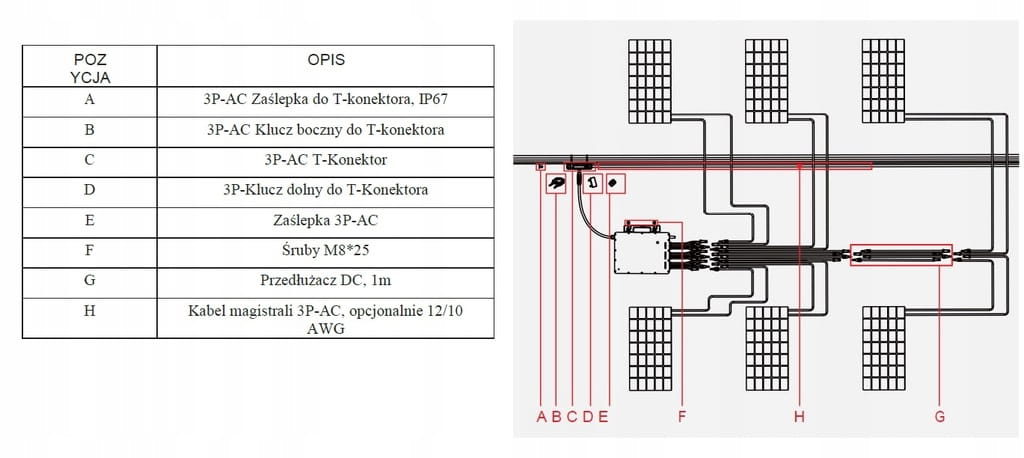 | POZ YCJA | OPIS |
|---|---|
| A | 3P-AC Zaślepka do T-konektora, IP67 |
| B | 3P-AC Klucz boczny do T-konektora |
| C | 3P-AC T-Konektor |
| D | 3P-Klucz dolny do T-Konektora |
| E | Zaślepka 3P-AC |
| F | Śruby M8*25 |
| G | Przedłużacz DC, 1m |
| H | Kabel magistrali 3P-AC, opcjonalnie 12/10 AWG |

A B C D E F H G